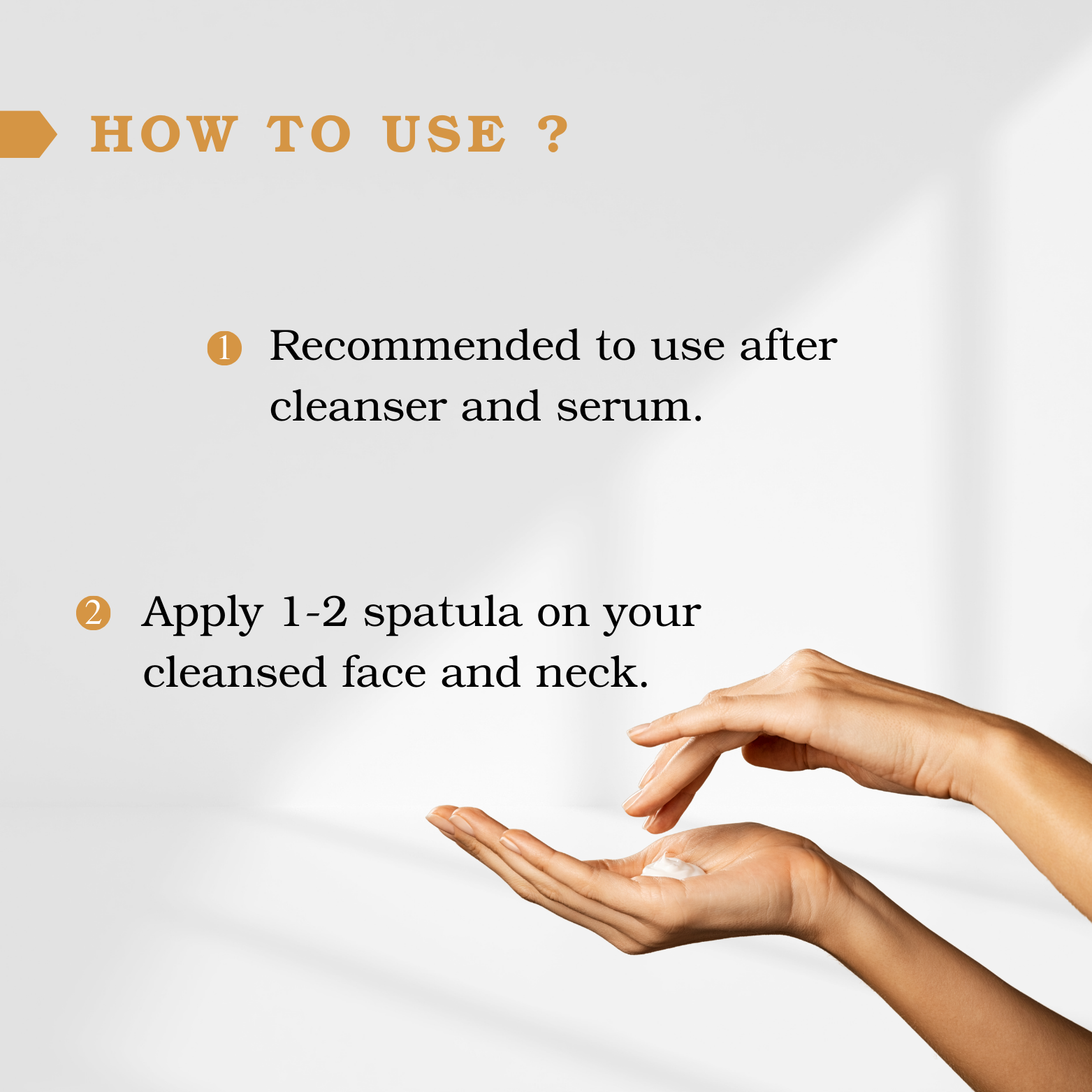 HOW TO USE ?

1 Recommended to use after cleanser and serum.

2 Apply 1-2 spatula on your cleansed face and neck.